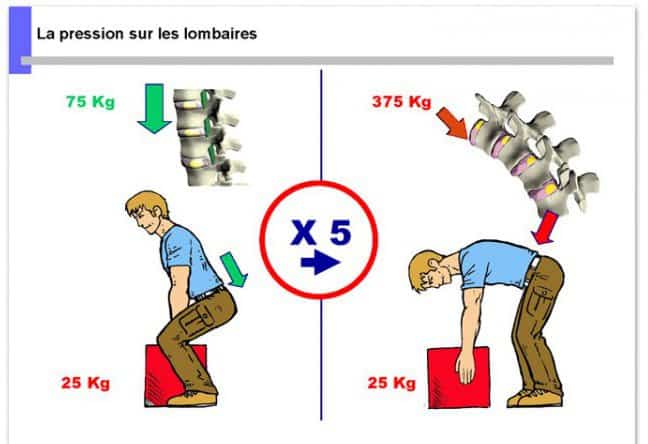 La pression sur les lombaires

75 Kg

25 Kg

X 5

375 Kg

25 Kg